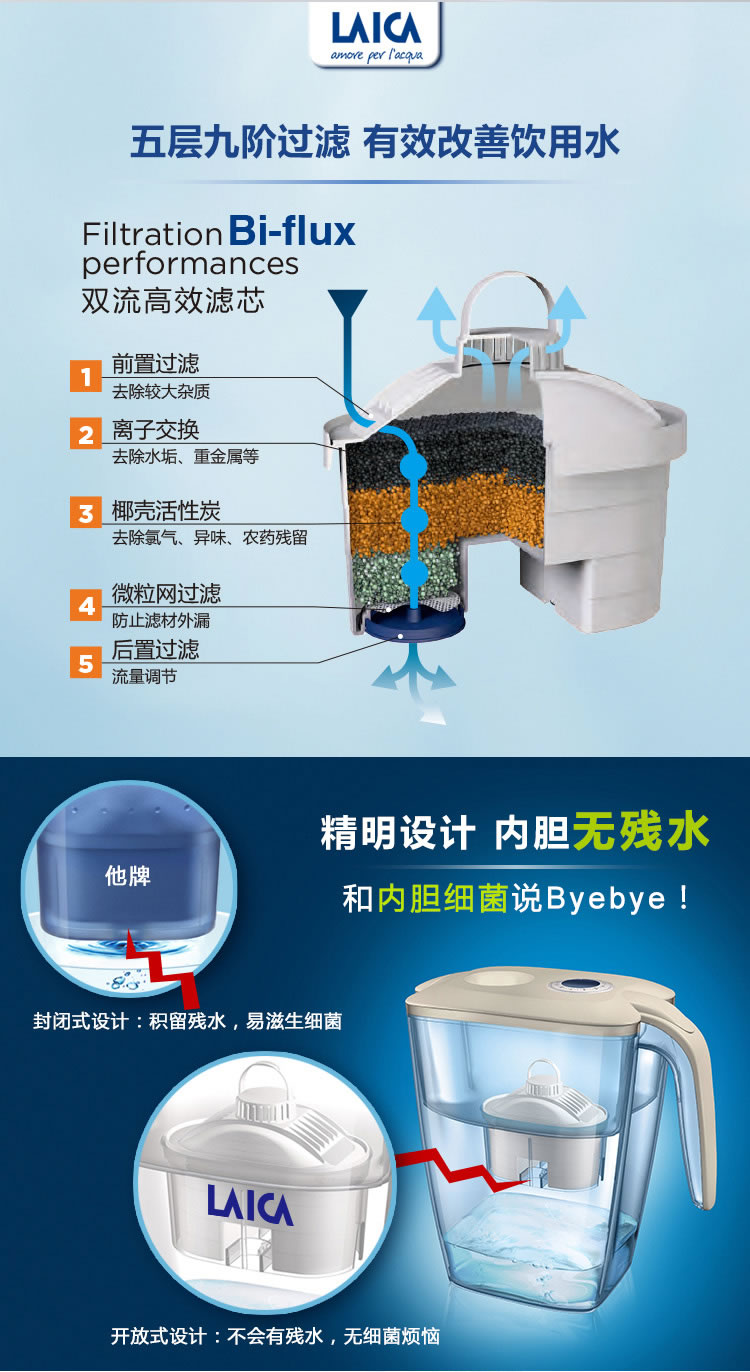 LAICA
amore per l'acqua

五层九阶过滤 有效改善饮用水

Filtration Bi-flux performances
双流高效滤芯

1 前置过滤
去除较大杂质

2 离子交换
去除水垢、重金属等

3 椰壳活性炭
去除氯气、异味、农药残留

4 微粒网过滤
防止滤材外漏

5 后置过滤
流量调节

精明设计 内胆无残水
和内胆细菌说Byebye！

他牌

封闭式设计：积留残水，易滋生细菌

LAICA

开放式设计：不会有残水，无细菌烦恼